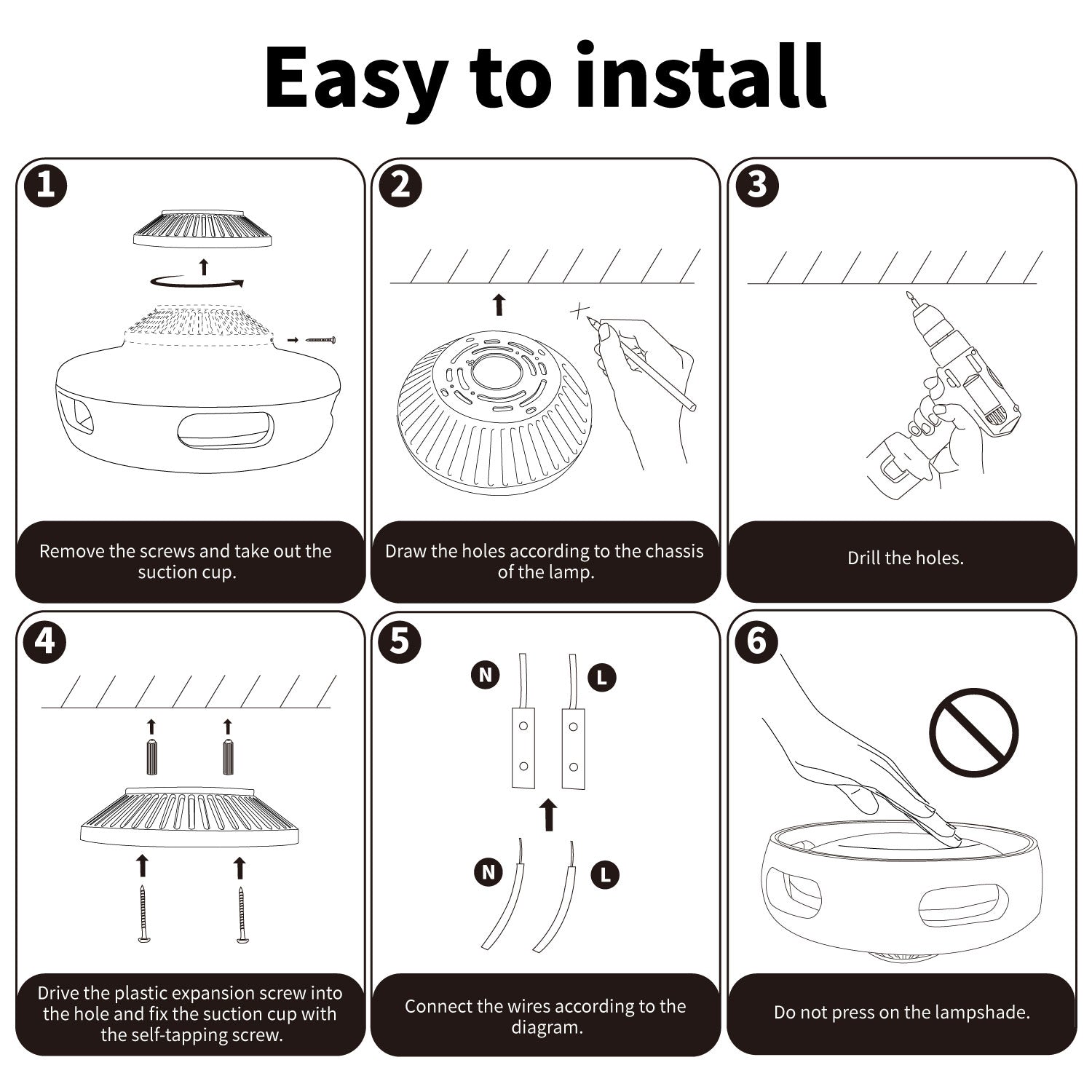 Easy to install

1

Remove the screws and take out the suction cup.

2

Draw the holes according to the chassis of the lamp.

3

Drill the holes.

4

Drive the plastic expansion screw into the hole and fix the suction cup with the self-tapping screw.

5

N

L

N

L

Connect the wires according to the diagram.

6

Do not press on the lampshade.